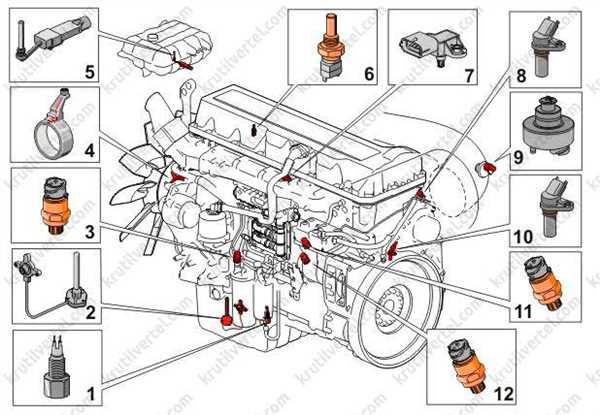 5
6
7
8
4
9
3
10
2
11
1
12
krutilvertel.com